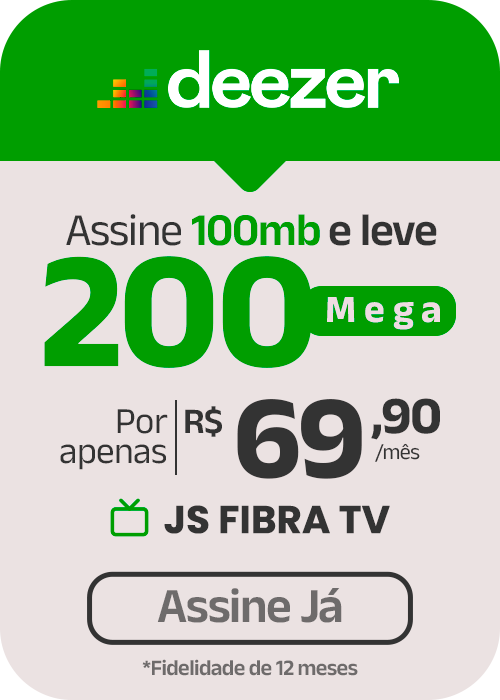 deezer

Assine 100mb e leve

200 Mega

Por apenas

R$ 69,90 /mês

JS FIBRA TV

Assine Já

*Fidelidade de 12 meses